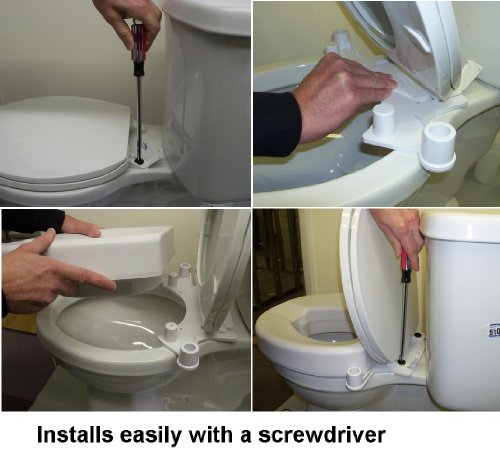 Installs easily with a screwdriver