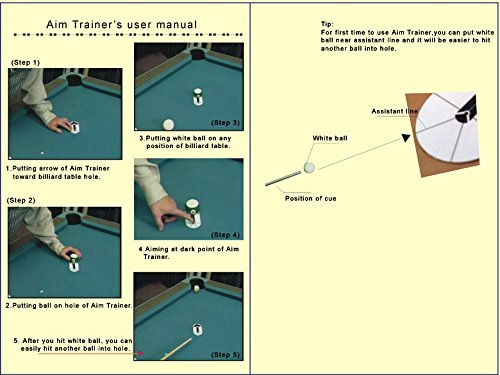 Aim Trainer's user manual

(Step 1)

1.Putting arrow of Aim Trainer toward billiard table hole.

(Step 2)

2.Putting ball on hole of Aim Trainer.

(Step 3)

3.Putting white ball on any position of billiard table.

(Step 4)

4.Aiming at dark point of Aim Trainer.

5. After you hit white ball, you can easily hit another ball into hole.

(Step 5)

Tip:
For first time to use Aim Trainer,you can put white ball near assistant line and it will be easier to hit another ball into hole.

Assistant line

White ball

Position of cue