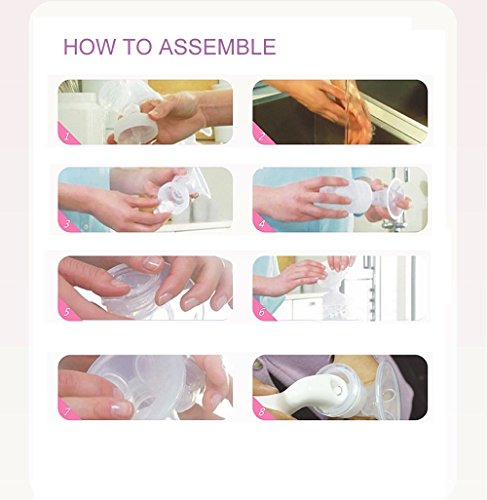 HOW TO ASSEMBLE

1

2

3

4

5

6

7

8