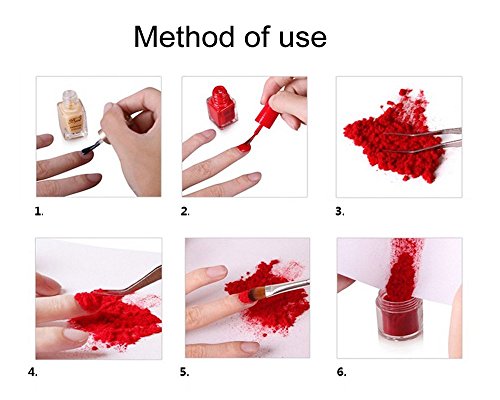 Method of use

1.

2.

3.

4.

5.

6.