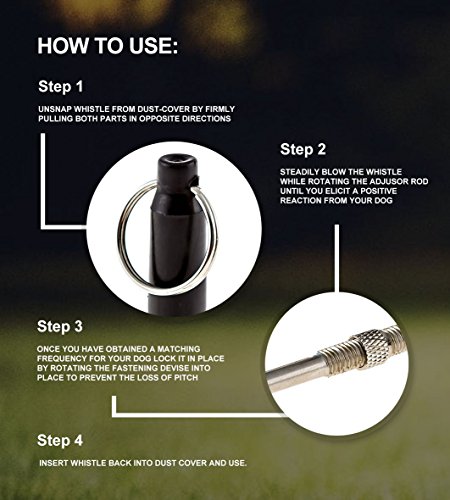 HOW TO USE:

Step 1

UNSNAP WHISTLE FROM DUST-COVER BY FIRMLY PULLING BOTH PARTS IN OPPOSITE DIRECTIONS

Step 2

STEADILY BLOW THE WHISTLE WHILE ROTATING THE ADJUSOR ROD UNTIL YOU ELICIT A POSITIVE REACTION FROM YOUR DOG

Step 3

ONCE YOU HAVE OBTAINED A MATCHING FREQUENCY FOR YOUR DOG LOCK IT IN PLACE BY ROTATING THE FASTENING DEVISE INTO PLACE TO PREVENT THE LOSS OF PITCH

Step 4

INSERT WHISTLE BACK INTO DUST COVER AND USE.