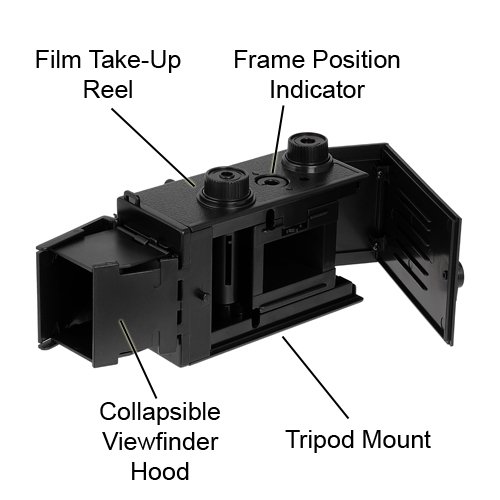 Film Take-Up Reel

Frame Position Indicator

Collapsible Viewfinder Hood

Tripod Mount