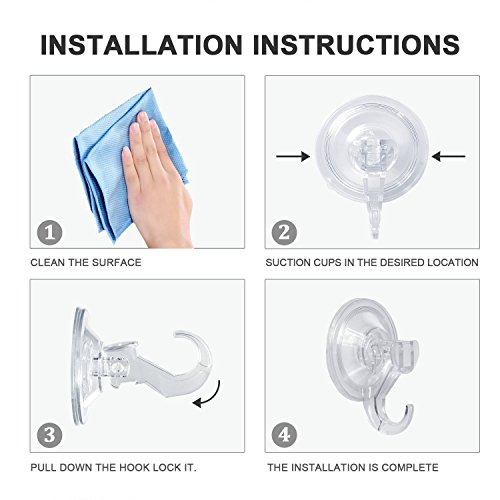 INSTALLATION INSTRUCTIONS

1

CLEAN THE SURFACE

2

SUCTION CUPS IN THE DESIRED LOCATION

3

PULL DOWN THE HOOK LOCK IT.

4

THE INSTALLATION IS COMPLETE