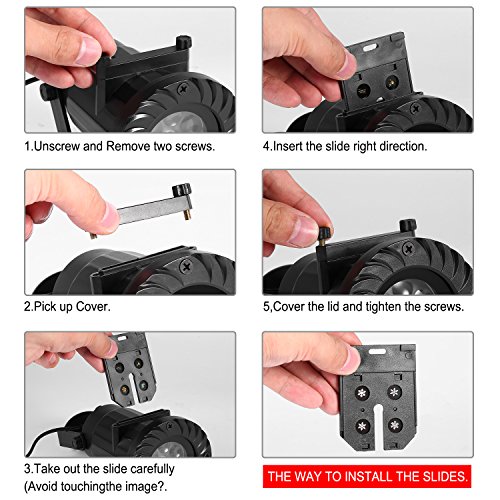 1.Unscrew and Remove two screws.

2.Pick up Cover.

3.Take out the slide carefully (Avoid touchingthe image?.

4.Insert the slide right direction.

5,Cover the lid and tighten the screws.

THE WAY TO INSTALL THE SLIDES.