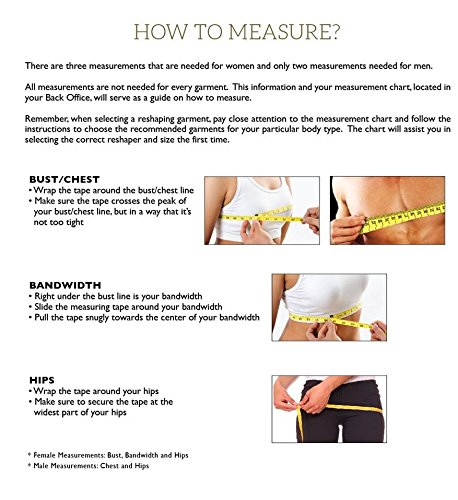 HOW TO MEASURE?

There are three measurements that are needed for women and only two measurements needed for men.

All measurements are not needed for every garment. This information and your measurement chart, located in your Back Office, will serve as a guide on how to measure.

Remember, when selecting a reshaping garment, pay close attention to the measurement chart and follow the instructions to choose the recommended garments for your particular body type. The chart will assist you in selecting the correct reshaper and size the first time.

BUST/CHEST
• Wrap the tape around the bust/chest line
• Make sure the tape crosses the peak of your bust/chest line, but in a way that it's not too tight

BANDWIDTH
• Right under the bust line is your bandwidth
• Slide the measuring tape around your bandwidth
• Pull the tape snugly towards the center of your bandwidth

HIPS
• Wrap the tape around your hips
• Make sure to secure the tape at the widest part of your hips

* Female Measurements: Bust, Bandwidth and Hips
* Male Measurements: Chest and Hips