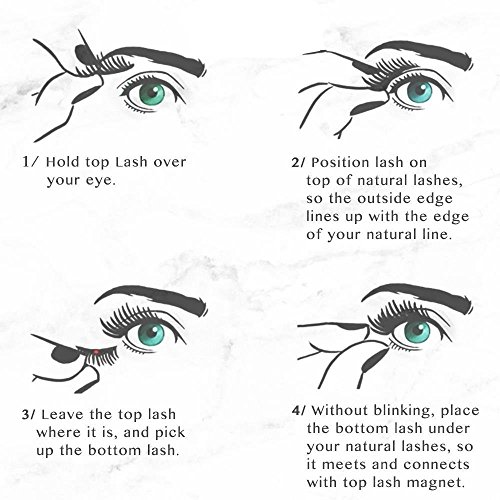 1/ Hold top Lash over your eye.

2/ Position lash on top of natural lashes, so the outside edge lines up with the edge of your natural line.

3/ Leave the top lash where it is, and pick up the bottom lash.

4/ Without blinking, place the bottom lash under your natural lashes, so it meets and connects with top lash magnet.