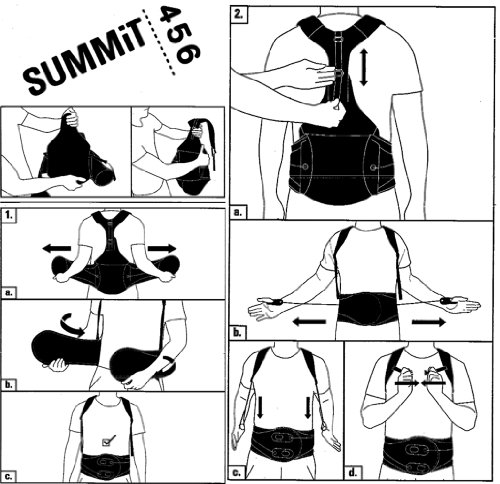 SUMMiT 456

1.

a.

b.

c.

2.

a.

b.

c.

d.