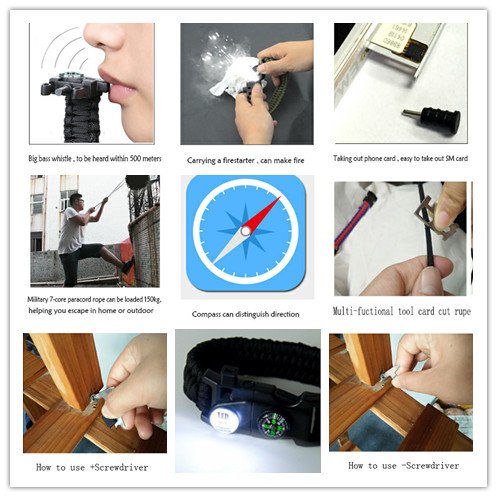 Big bass whistle , to be heard within 500 meters

Carrying a firestarter , can make fire

Taking out phone card , easy to take out SM card

Military 7-core paracord rope can be loaded 150kg, helping you escape in home or outdoor

Compass can distinguish direction

Multi-fuctional tool card cut rupe

How to use +Screwdriver

LED

How to use -Screwdriver