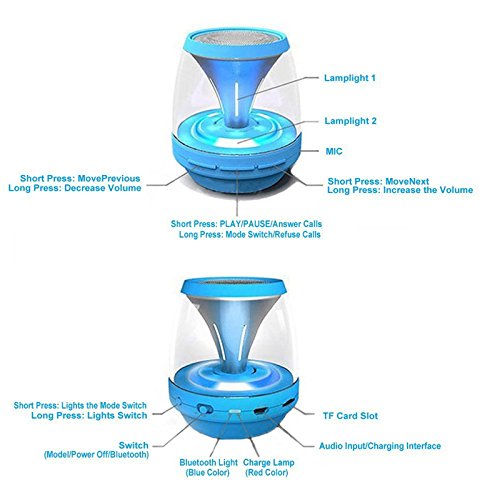 Lamplight 1

Lamplight 2

MIC

Short Press: MovePrevious
Long Press: Decrease Volume

Short Press: MoveNext
Long Press: Increase the Volume

Short Press: PLAY/PAUSE/Answer Calls
Long Press: Mode Switch/Refuse Calls

Short Press: Lights the Mode Switch
Long Press: Lights Switch

TF Card Slot

Switch
(Model/Power Off/Bluetooth)

Audio Input/Charging Interface

Bluetooth Light
(Blue Color)

Charge Lamp
(Red Color)