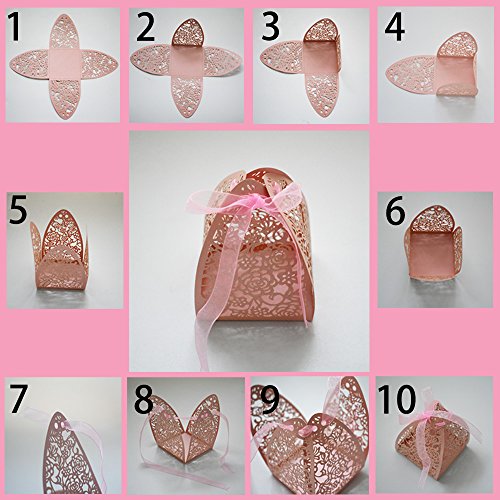 1
2
3
4
5
6
7
8
9
10