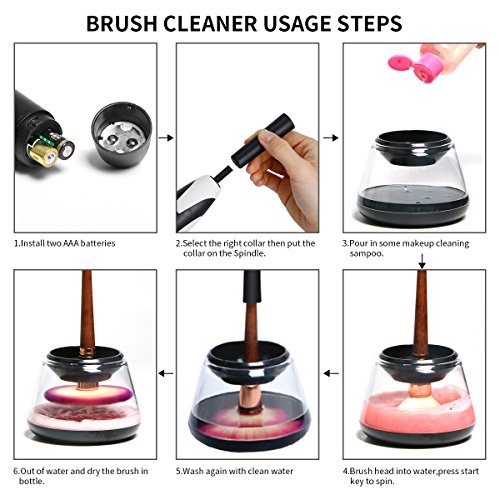 BRUSH CLEANER USAGE STEPS

1.Install two AAA batteries

2.Select the right collar then put the collar on the Spindle.

3.Pour in some makeup cleaning sampoo.

6.Out of water and dry the brush in bottle.

5.Wash again with clean water

4.Brush head into water,press start key to spin.