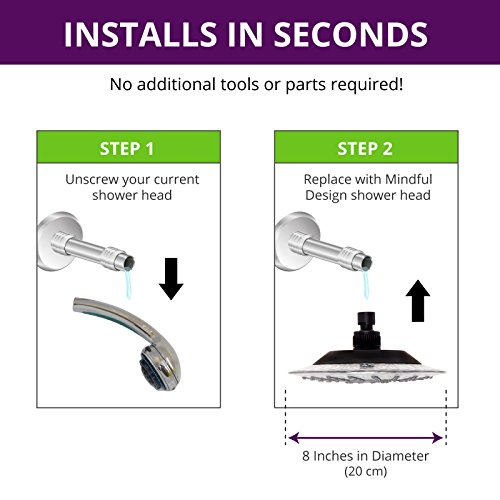 INSTALLS IN SECONDS

No additional tools or parts required!

STEP 1

Unscrew your current shower head

STEP 2

Replace with Mindful Design shower head

8 Inches in Diameter (20 cm)