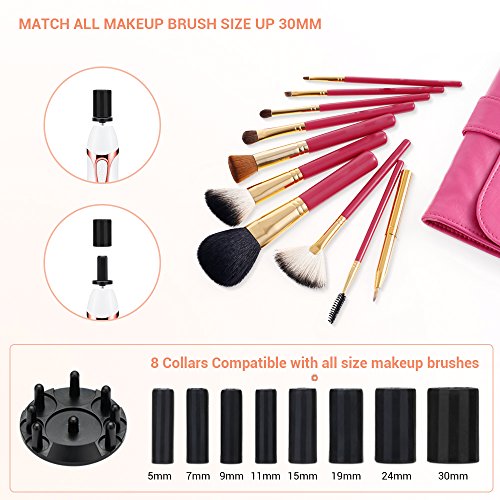 MATCH ALL MAKEUP BRUSH SIZE UP 30MM

8 Collars Compatible with all size makeup brushes

5mm 7mm 9mm 11mm 15mm 19mm 24mm 30mm