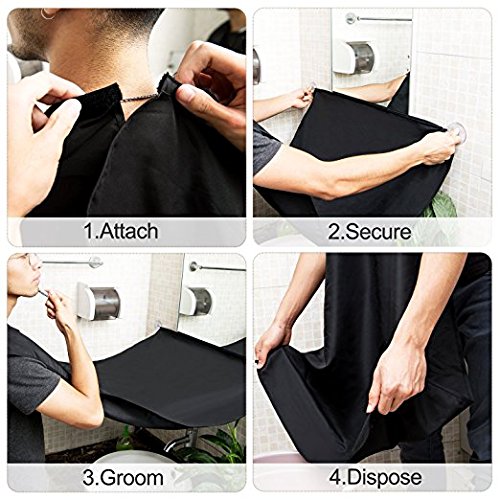 1.Attach

2.Secure

3.Groom

4.Dispose