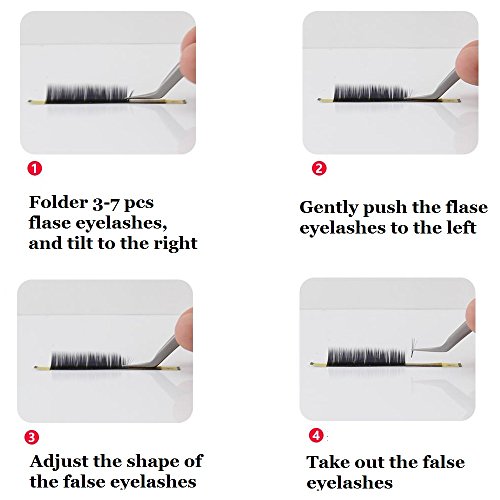 1

Folder 3-7 pcs flase eyelashes, and tilt to the right

2

Gently push the flase eyelashes to the left

3

Adjust the shape of the false eyelashes

4

Take out the false eyelashes