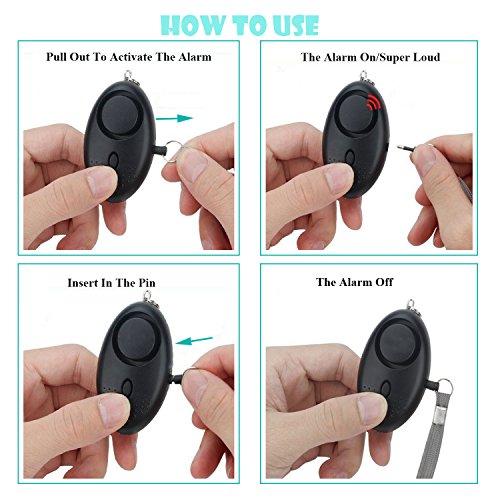 HOW TO USE

Pull Out To Activate The Alarm

The Alarm On/Super Loud

Insert In The Pin

The Alarm Off