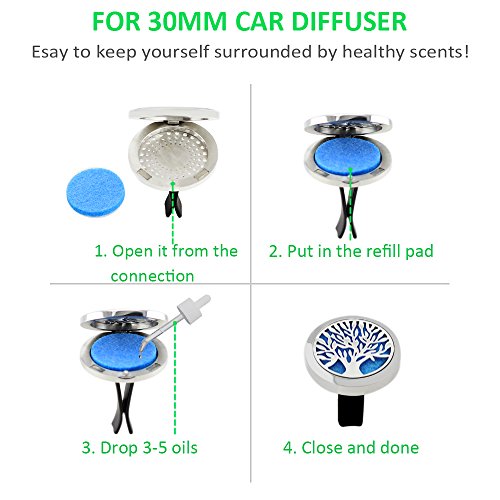 FOR 30MM CAR DIFFUSER

Esay to keep yourself surrounded by healthy scents!

1. Open it from the connection

2. Put in the refill pad

3. Drop 3-5 oils

4. Close and done