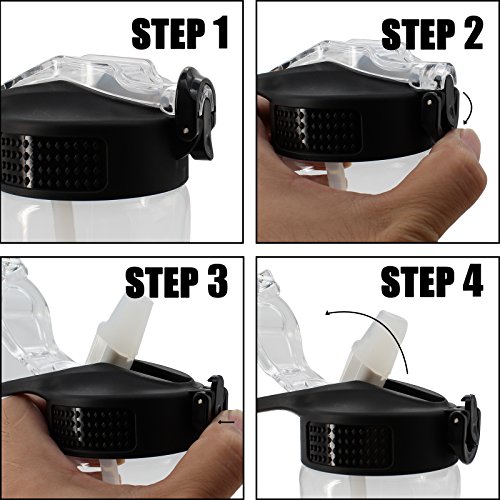 STEP 1

STEP 2

STEP 3

STEP 4