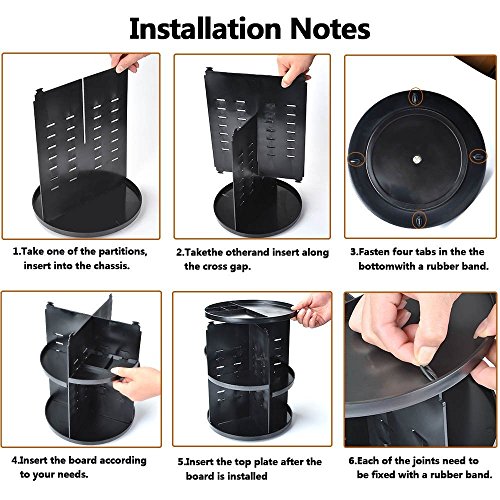 Installation Notes

1.Take one of the partitions, insert into the chassis.

2.Takethe otherand insert along the cross gap.

3.Fasten four tabs in the the bottomwith a rubber band.

4.Insert the board according to your needs.

5.Insert the top plate after the board is installed

6.Each of the joints need to be fixed with a rubber band.