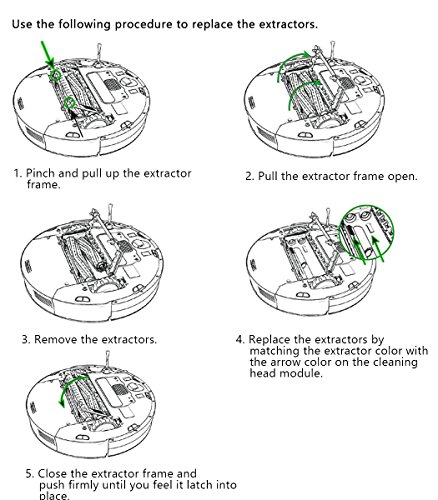 Use the following procedure to replace the extractors.

1. Pinch and pull up the extractor frame.

2. Pull the extractor frame open.

3. Remove the extractors.

4. Replace the extractors by matching the extractor color with the arrow color on the cleaning head module.

5. Close the extractor frame and push firmly until you feel it latch into place.