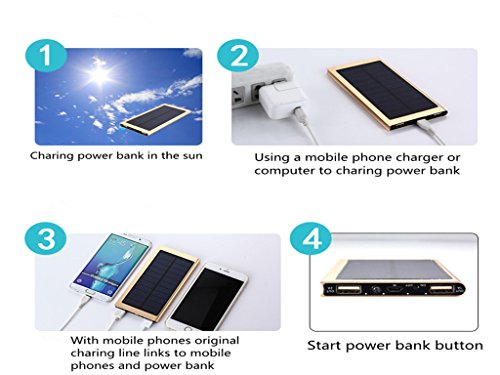 1

Charing power bank in the sun

2

Using a mobile phone charger or computer to charing power bank

3

With mobile phones original charing line links to mobile phones and power bank

4

Start power bank button