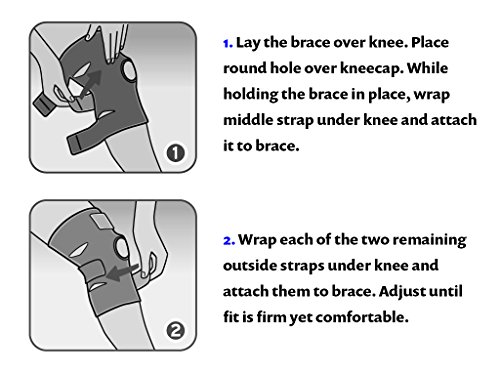 1

1. Lay the brace over knee. Place round hole over kneecap. While holding the brace in place, wrap middle strap under knee and attach it to brace.

2

2. Wrap each of the two remaining outside straps under knee and attach them to brace. Adjust until fit is firm yet comfortable.