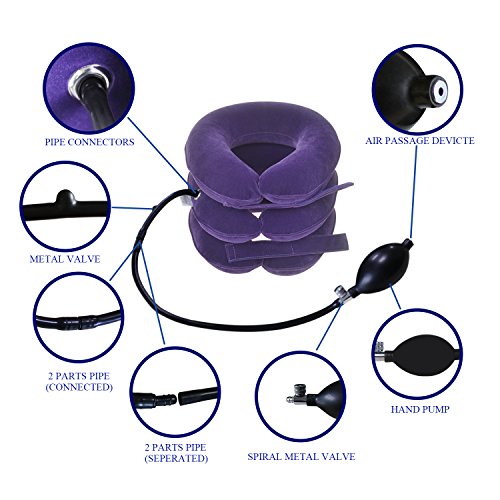 PIPE CONNECTORS

AIR PASSAGE DEVICTE

METAL VALVE

2 PARTS PIPE (CONNECTED)

2 PARTS PIPE (SEPERATED)

SPIRAL METAL VALVE

HAND PUMP