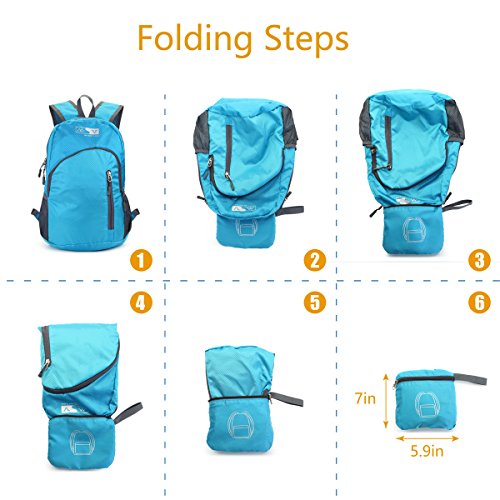 Folding Steps

1

2

3

4

5

6

7in

5.9in