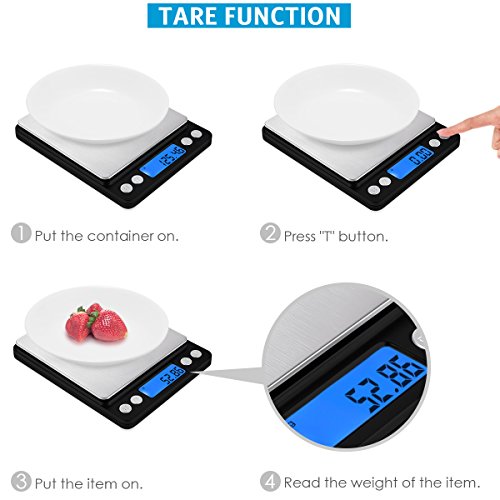 TARE FUNCTION

125.46

0.00

1 Put the container on.

2 Press "T" button.

52.86

52.86

3 Put the item on.

4 Read the weight of the item.