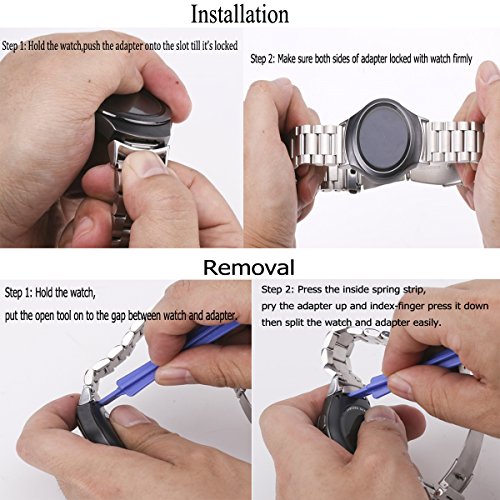 Installation

Step 1: Hold the watch,push the adapter onto the slot till it's locked

Step 2: Make sure both sides of adapter locked with watch firmly

Removal

Step 1: Hold the watch,
put the open tool on to the gap between watch and adapter.

Step 2: Press the inside spring strip,
pry the adapter up and index-finger press it down
then split the watch and adapter easily.