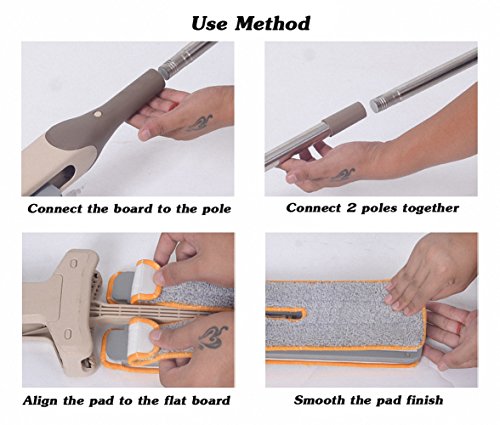 Use Method

Connect the board to the pole

Connect 2 poles together

Align the pad to the flat board

Smooth the pad finish