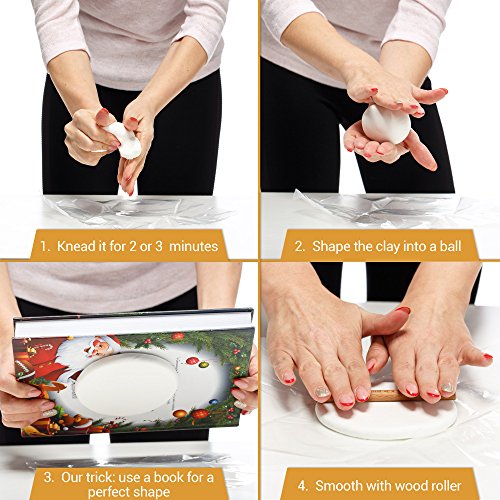 1. Knead it for 2 or 3 minutes

2. Shape the clay into a ball

3. Our trick: use a book for a perfect shape

4. Smooth with wood roller