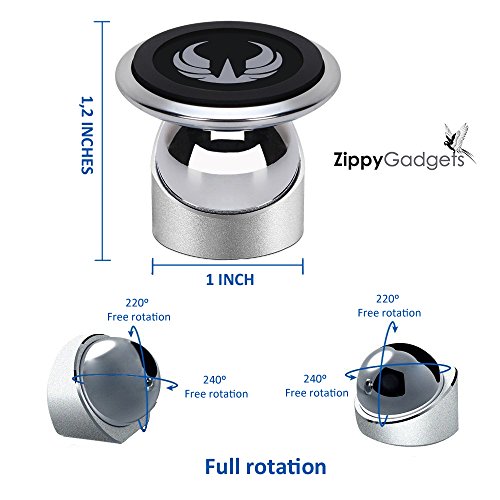 1,2 INCHES

ZippyGadgets

1 INCH

220º
Free rotation

240º
Free rotation

220º
Free rotation

240º
Free rotation

Full rotation