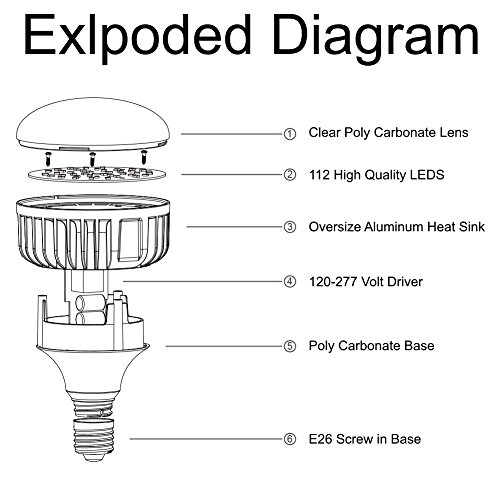 Exlpoded Diagram

① Clear Poly Carbonate Lens

② 112 High Quality LEDS

③ Oversize Aluminum Heat Sink

④ 120-277 Volt Driver

⑤ Poly Carbonate Base

⑥ E26 Screw in Base