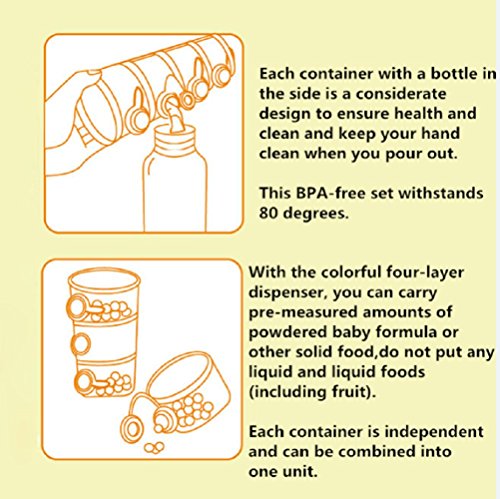 Each container with a bottle in the side is a considerate design to ensure health and clean and keep your hand clean when you pour out.

This BPA-free set withstands 80 degrees.

With the colorful four-layer dispenser, you can carry pre-measured amounts of powdered baby formula or other solid food,do not put any liquid and liquid foods (including fruit).

Each container is independent and can be combined into one unit.