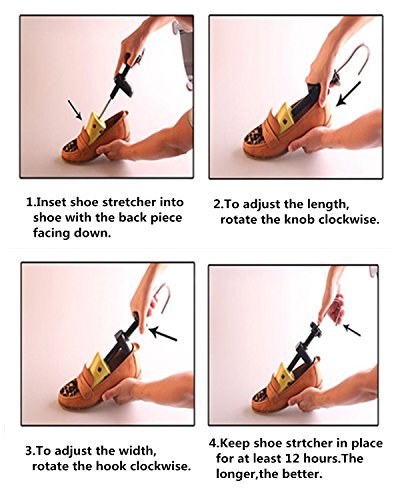 1.Inset shoe stretcher into shoe with the back piece facing down.

2.To adjust the length, rotate the knob clockwise.

3.To adjust the width, rotate the hook clockwise.

4.Keep shoe strtcher in place for at least 12 hours.The longer,the better.