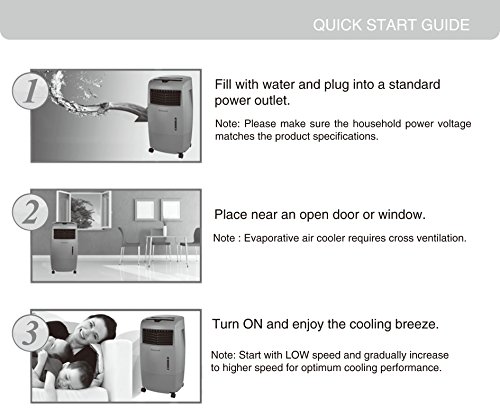 QUICK START GUIDE

1

Fill with water and plug into a standard power outlet.

Note: Please make sure the household power voltage matches the product specifications.

2

Place near an open door or window.

Note : Evaporative air cooler requires cross ventilation.

3

Turn ON and enjoy the cooling breeze.

Note: Start with LOW speed and gradually increase to higher speed for optimum cooling performance.