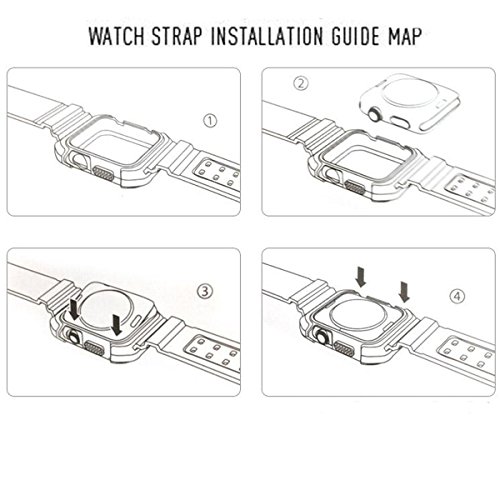 WATCH STRAP INSTALLATION GUIDE MAP

①

②

③

④