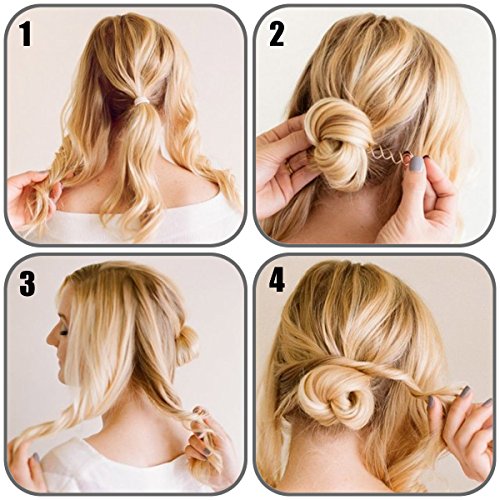 1

2

3

4