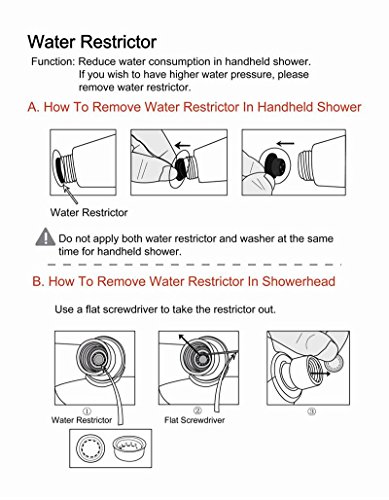 Water Restrictor

Function: Reduce water consumption in handheld shower. If you wish to have higher water pressure, please remove water restrictor.

A. How To Remove Water Restrictor In Handheld Shower

Water Restrictor

Do not apply both water restrictor and washer at the same time for handheld shower.

B. How To Remove Water Restrictor In Showerhead

Use a flat screwdriver to take the restrictor out.

①
Water Restrictor

②
Flat Screwdriver

③