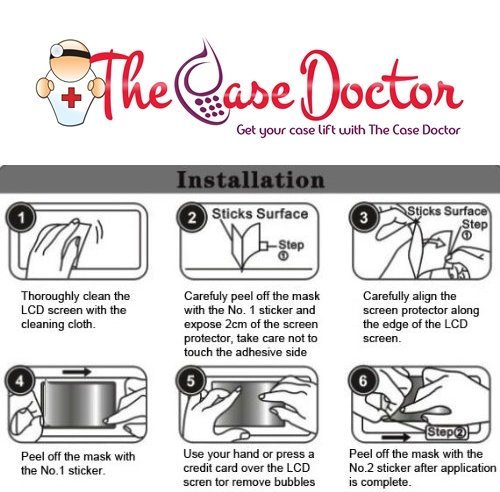 The Case Doctor
Get your case lift with The Case Doctor

Installation

1

Thoroughly clean the LCD screen with the cleaning cloth.

2 Sticks Surface
Step ①

Carefuly peel off the mask with the No. 1 sticker and expose 2cm of the screen protector, take care not to touch the adhesive side

3 Sticks Surface
Step ①

Carefully align the screen protector along the edge of the LCD screen.

4

Peel off the mask with the No.1 sticker.

5

Use your hand or press a credit card over the LCD scren tor remove bubbles

6
Step②

Peel off the mask with the No.2 sticker after application is complete.