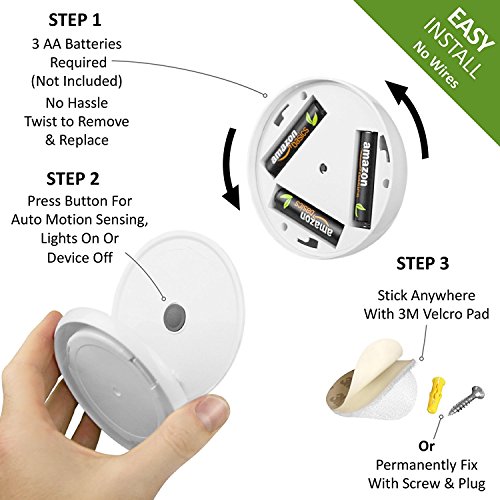 STEP 1
3 AA Batteries Required (Not Included)
No Hassle Twist to Remove & Replace

EASY INSTALL
No Wires

amazon basics

amazon basics

amazon basics

STEP 2
Press Button For Auto Motion Sensing, Lights On Or Device Off

STEP 3
Stick Anywhere With 3M Velcro Pad

Or
Permanently Fix With Screw & Plug