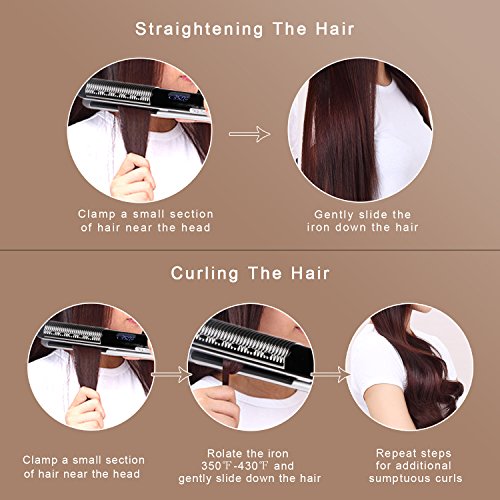 Straightening The Hair

Clamp a small section of hair near the head

Gently slide the iron down the hair

Curling The Hair

Clamp a small section of hair near the head

Rolate the iron 350℉-430℉ and gently slide down the hair

Repeat steps for additional sumptuous curls