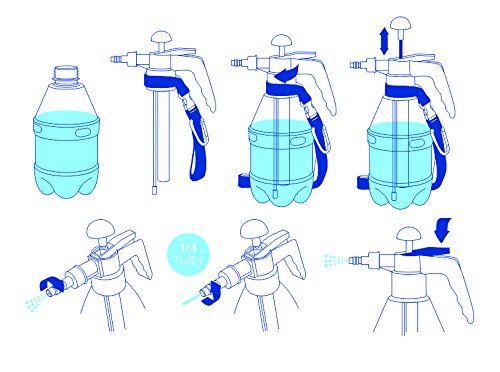 1/4
TURN