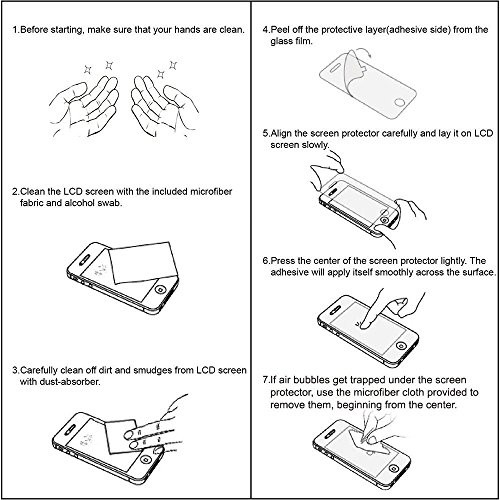 1.Before starting, make sure that your hands are clean.

2.Clean the LCD screen with the included microfiber fabric and alcohol swab.

3.Carefully clean off dirt and smudges from LCD screen with dust-absorber.

4.Peel off the protective layer(adhesive side) from the glass film.

5.Align the screen protector carefully and lay it on LCD screen slowly.

6.Press the center of the screen protector lightly. The adhesive will apply itself smoothly across the surface.

7.If air bubbles get trapped under the screen protector, use the microfiber cloth provided to remove them, beginning from the center.