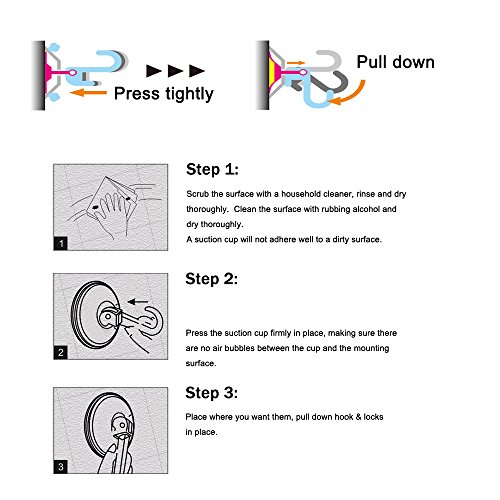 Press tightly

Pull down

1

Step 1:

Scrub the surface with a household cleaner, rinse and dry thoroughly. Clean the surface with rubbing alcohol and dry thoroughly.
A suction cup will not adhere well to a dirty surface.

2

Step 2:

Press the suction cup firmly in place, making sure there are no air bubbles between the cup and the mounting surface.

3

Step 3:

Place where you want them, pull down hook & locks in place.