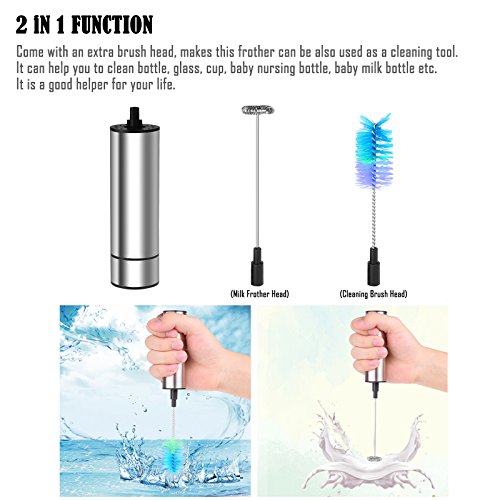 2 IN 1 FUNCTION

Come with an extra brush head, makes this frother can be also used as a cleaning tool. It can help you to clean bottle, glass, cup, baby nursing bottle, baby milk bottle etc. It is a good helper for your life.

(Milk Frother Head)

(Cleaning Brush Head)