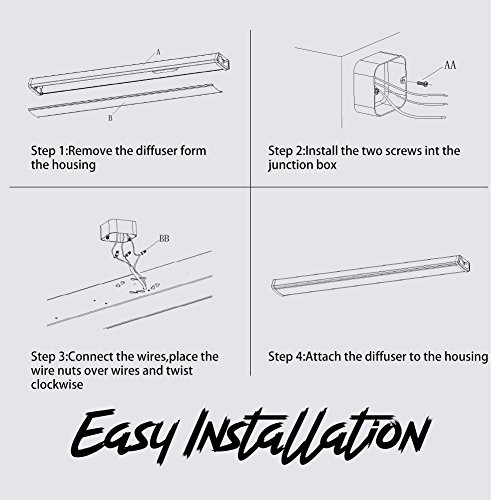 A

B

Step 1:Remove the diffuser form the housing

AA

Step 2:Install the two screws int the junction box

BB

Step 3:Connect the wires,place the wire nuts over wires and twist clockwise

Step 4:Attach the diffuser to the housing

Easy Installation