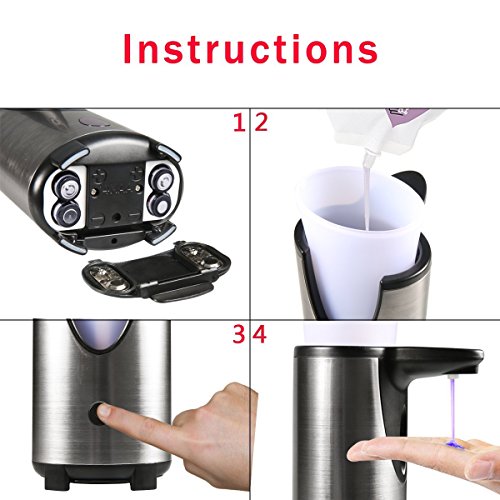 Instructions

1

2

3

4