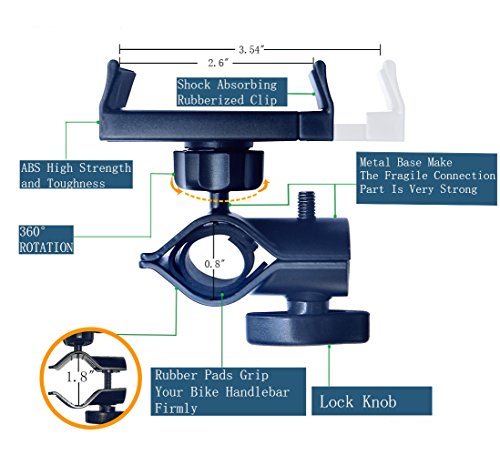 3.54"

2.6"

Shock Absorbing Rubberized Clip

ABS High Strength and Toughness

Metal Base Make The Fragile Connection Part Is Very Strong

360° ROTATION

0.8"

1.8"

Rubber Pads Grip Your Bike Handlebar Firmly

Lock Knob